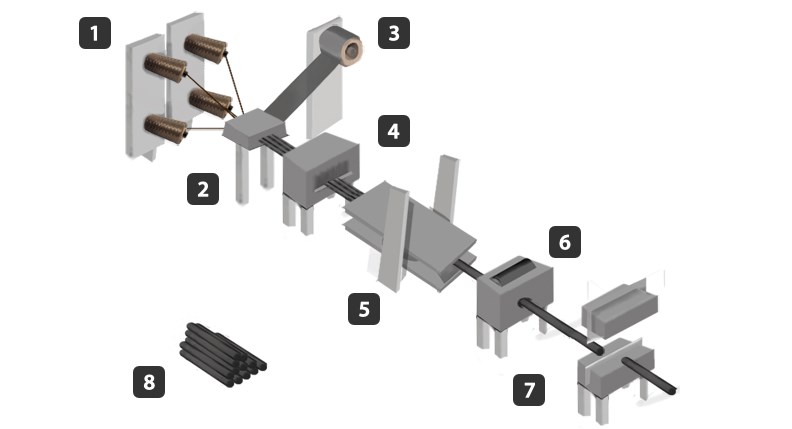 1
3
4
2
6
5
8
7